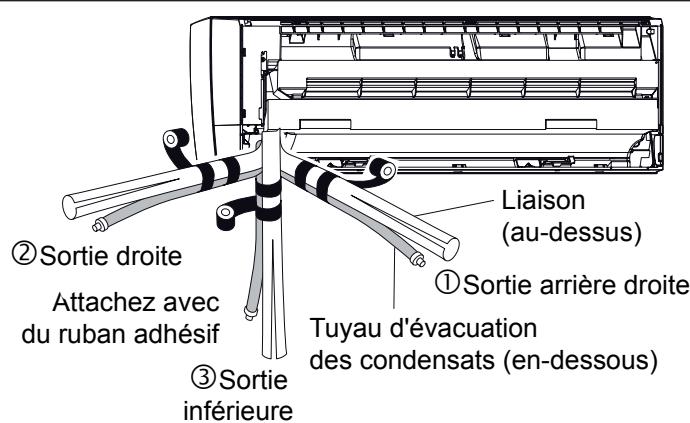 Liaison (au-dessus)

②Sortie droite

①Sortie arrière droite

Attachez avec du ruban adhésif

Tuyau d'évacuation des condensats (en-dessous)

③Sortie inférieure