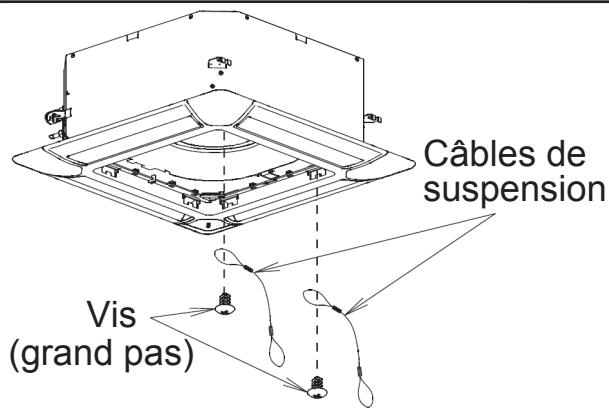 Câbles de suspension

Vis (grand pas)