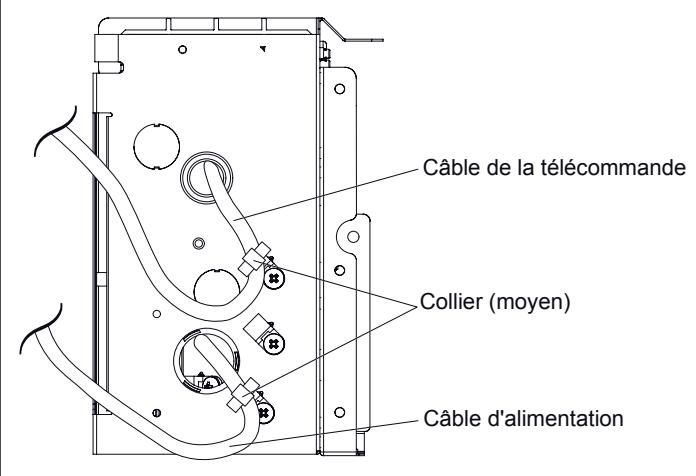 Câble de la télécommande

Collier (moyen)

Câble d'alimentation