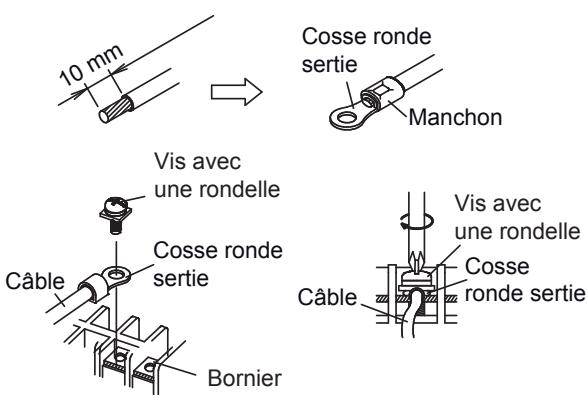 10 mm

Cosse ronde sertie

Manchon

Vis avec une rondelle

Cosse ronde sertie

Câble

Bornier

Vis avec une rondelle

Cosse ronde sertie

Câble