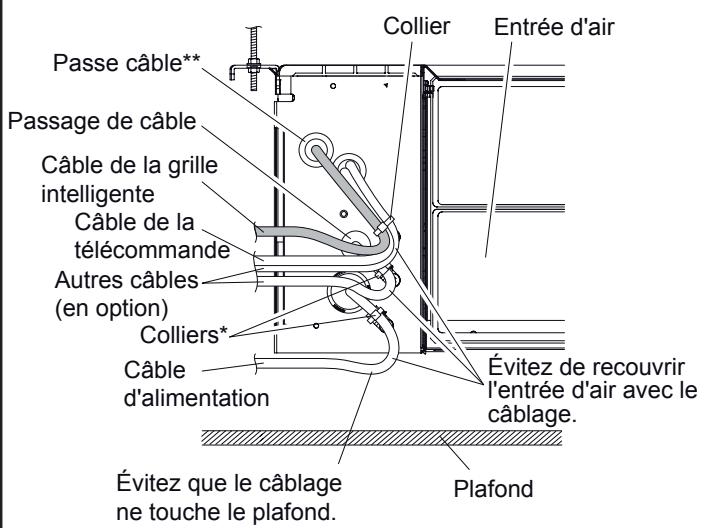 Collier

Entrée d'air

Passe câble**

Passage de câble

Câble de la grille intelligente

Câble de la télécommande

Autres câbles (en option)

Colliers*

Câble d'alimentation

Évitez de recouvrir l'entrée d'air avec le câblage.

Évitez que le câblage ne touche le plafond.

Plafond