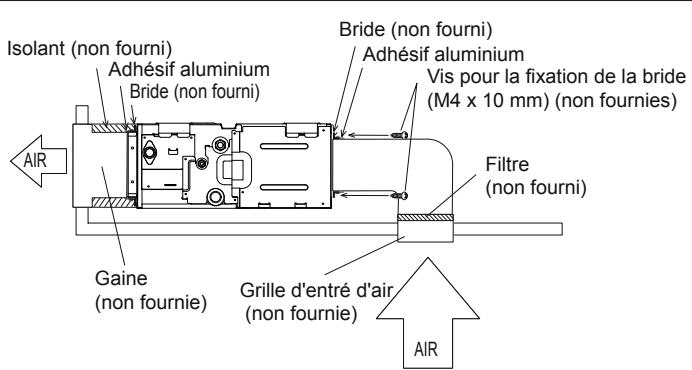 Isolant (non fourni)
Adhésif aluminium
Bride (non fourni)
Bride (non fourni)
Adhésif aluminium
Vis pour la fixation de la bride
(M4 x 10 mm) (non fournies)
AIR
Filtre
(non fourni)
Gaine
(non fournie)
Grille d'entré d'air
(non fournie)
AIR