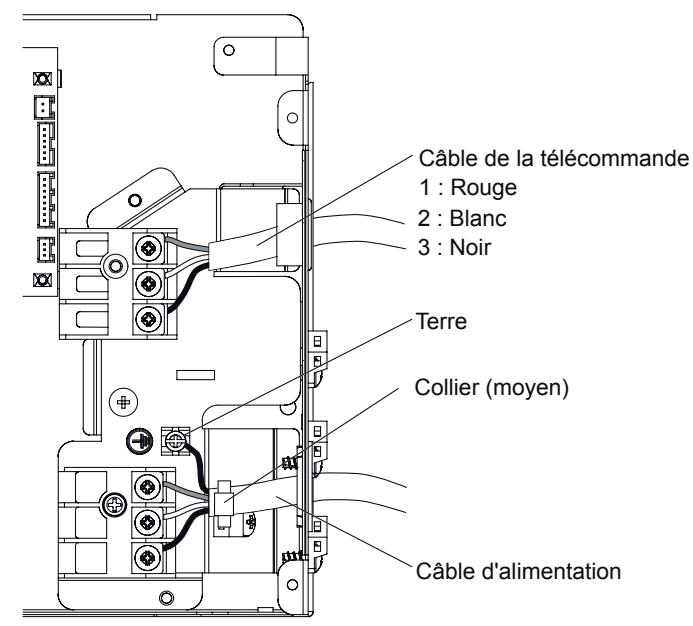 Câble de la télécommande
1 : Rouge
2 : Blanc
3 : Noir

Terre

Collier (moyen)

Câble d'alimentation