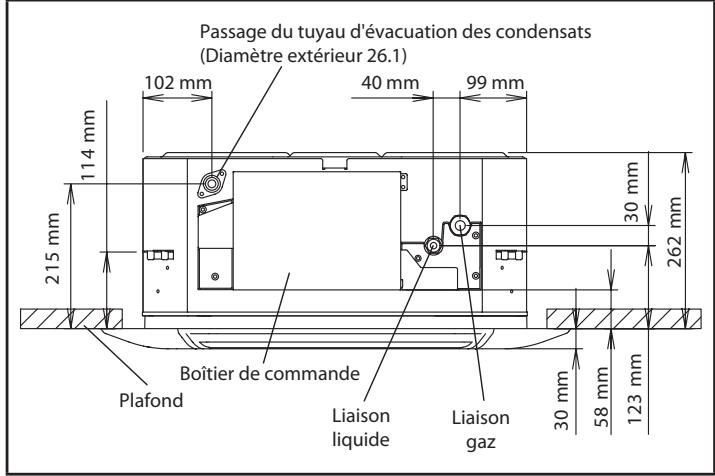 Passage du tuyau d'évacuation des condensats
(Diamètre extérieur 26.1)

102 mm

40 mm

99 mm

114 mm

215 mm

30 mm

262 mm

Boîtier de commande

Plafond

Liaison liquide

Liaison gaz

30 mm

58 mm

123 mm