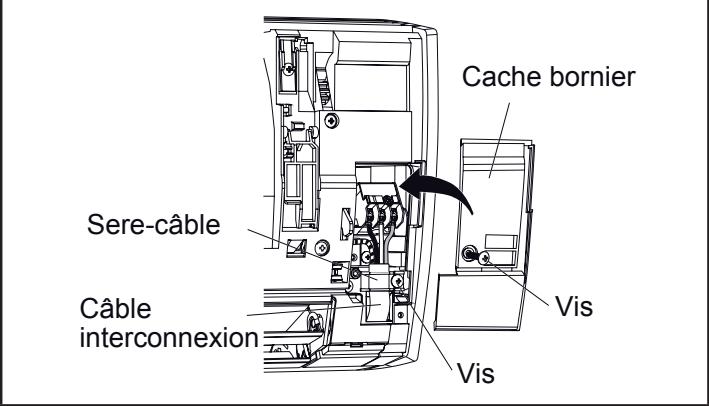 Cache bornier

Sere-câble

Câble interconnexion

Vis

Vis