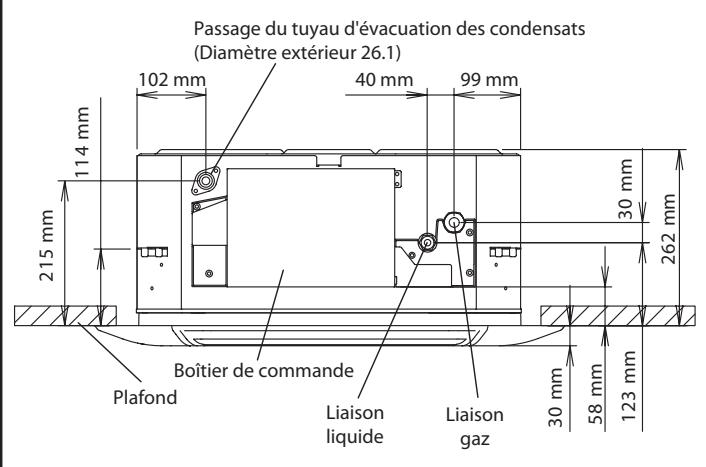 Passage du tuyau d'évacuation des condensats
(Diamètre extérieur 26.1)

102 mm

40 mm

99 mm

114 mm

215 mm

30 mm

262 mm

Boîtier de commande

Plafond

Liaison liquide

Liaison gaz

30 mm

58 mm

123 mm