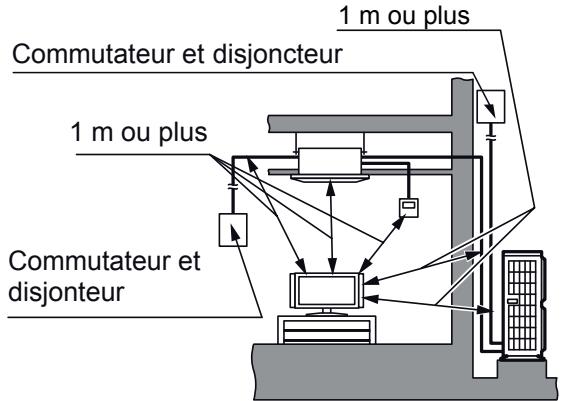 1 m ou plus

Commutateur et disjoncteur

1 m ou plus

Commutateur et disjonteur