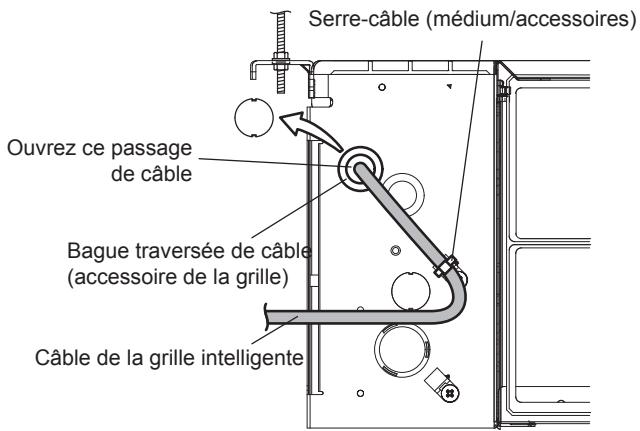 Serre-câble (médium/accessoires)

Ouvrez ce passage de câble

Bague traversée de câble (accessoire de la grille)

Câble de la grille intelligente