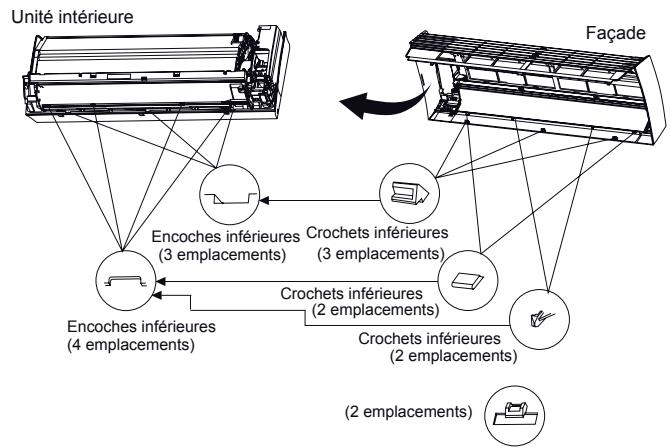 Unité intérieure

Façade

Encoches inférieures
(3 emplacements)

Crochets inférieures
(3 emplacements)

Crochets inférieures
(2 emplacements)

Encoches inférieures
(4 emplacements)

Crochets inférieures
(2 emplacements)

(2 emplacements)