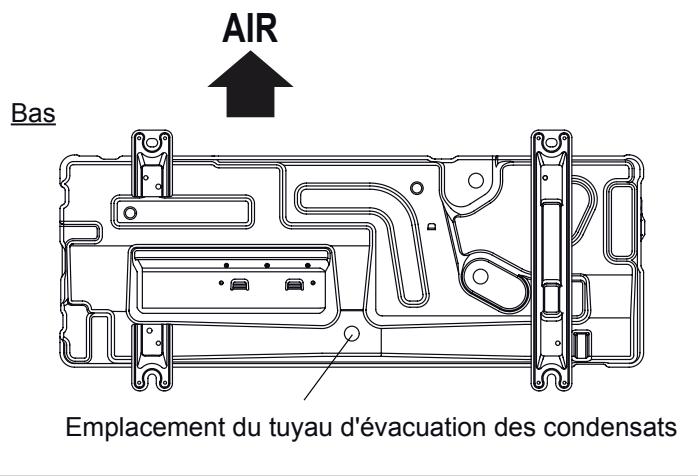 AIR

Bas

Emplacement du tuyau d'évacuation des condensats