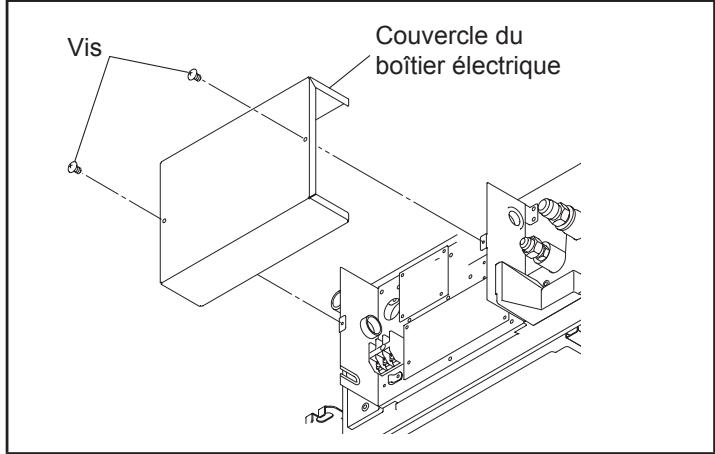 Vis

Couvercle du boîtier électrique