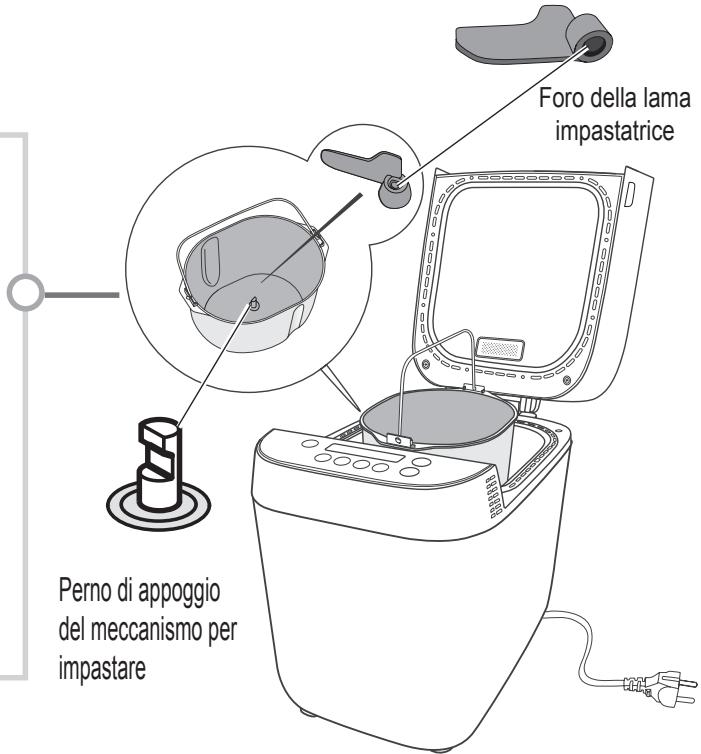 Foro della lama impastatrice

Perno di appoggio del meccanismo per impastare