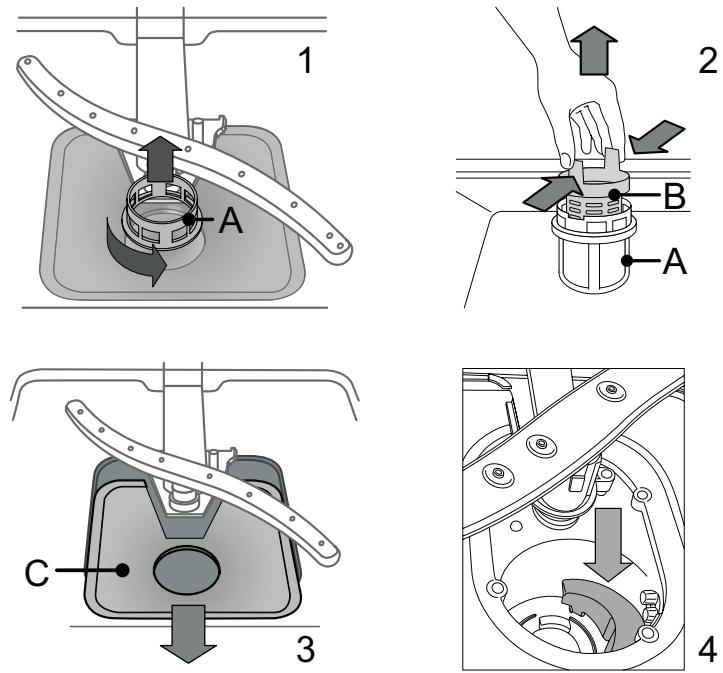 1

A

2

B

A

C

3

4