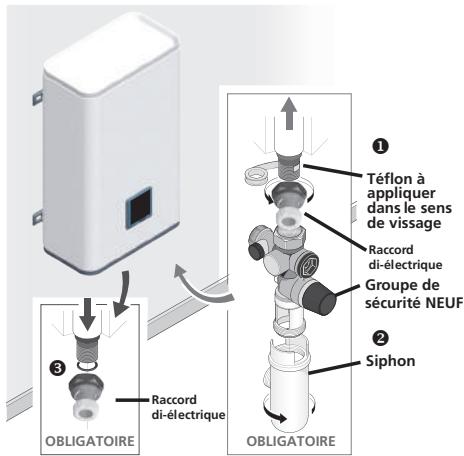 ❶

Téflon à appliquer dans le sens de vissage

Raccord di-électrique

Groupe de sécurité NEUF

❷

Siphon

OBLIGATOIRE

❸

Raccord di-électrique

OBLIGATOIRE