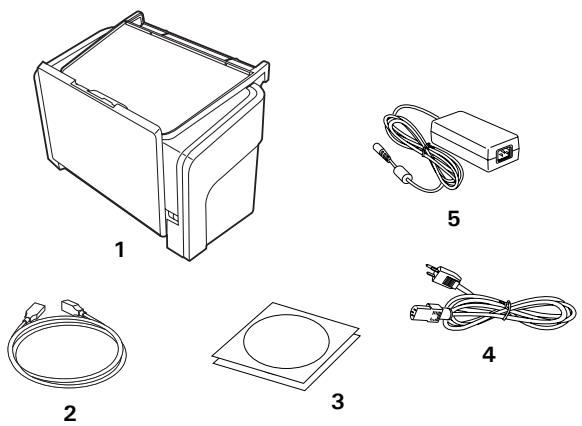 1

5

4

2

3