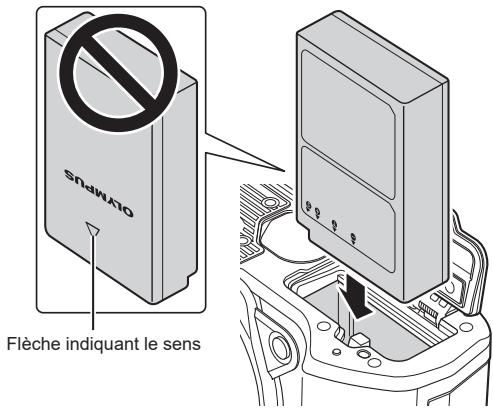 OLYMPUS

Flèche indiquant le sens