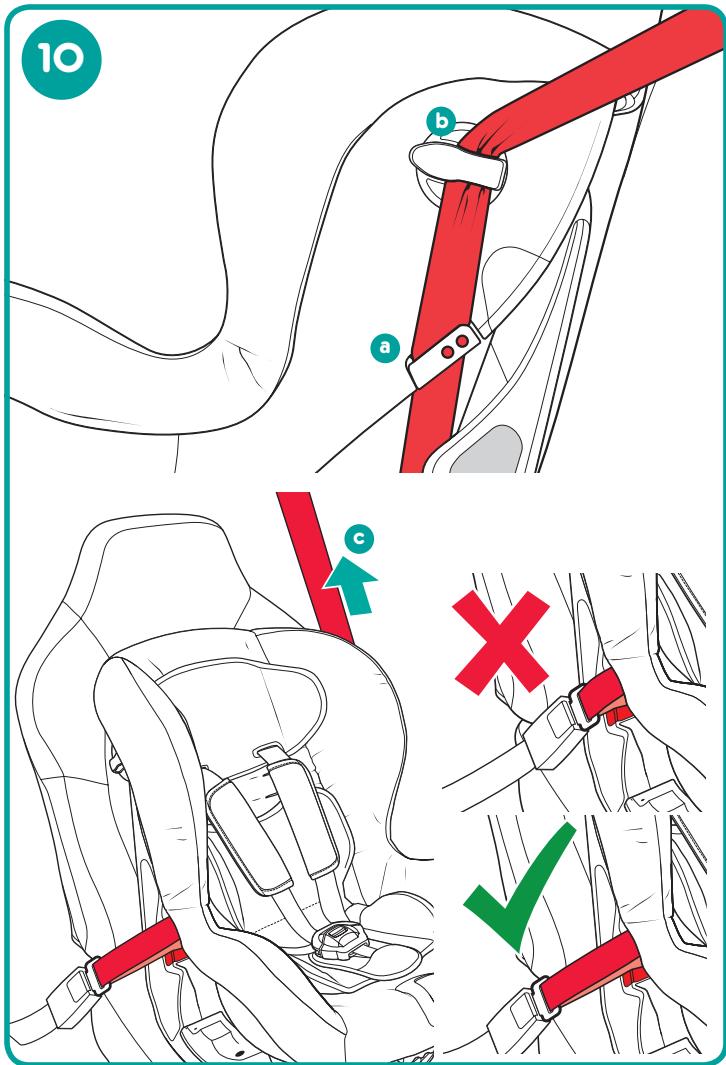 10

b

a

c