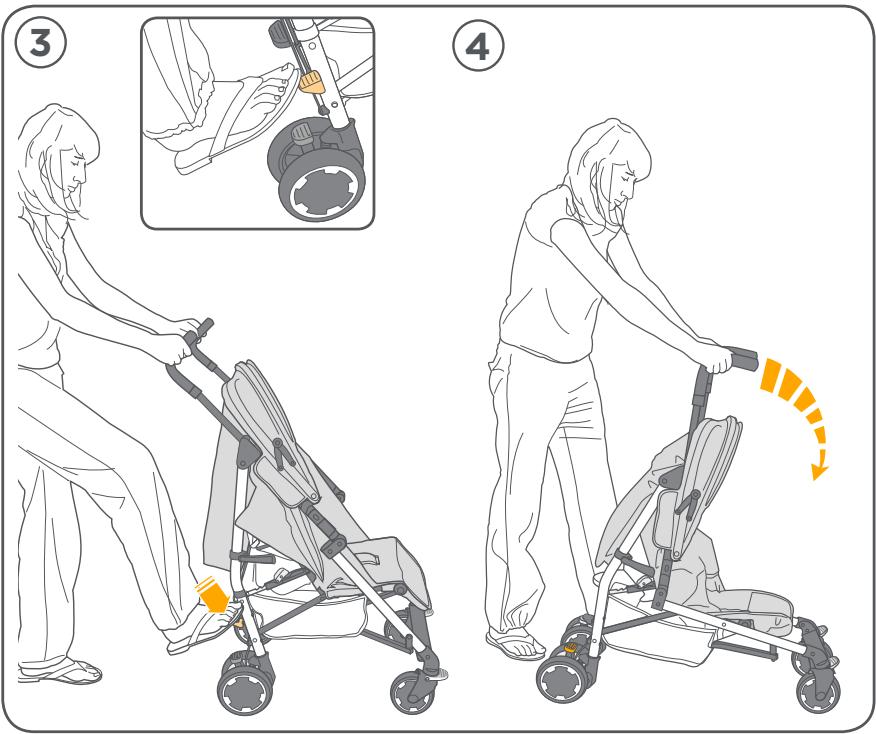 3

4