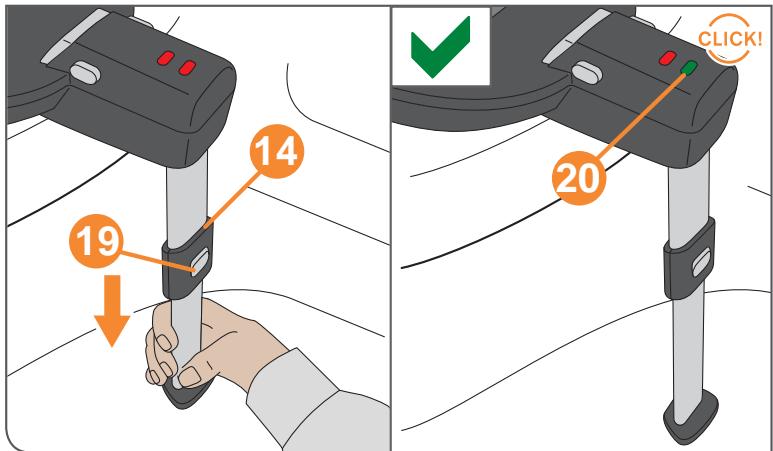 14

19

CLICK!

20