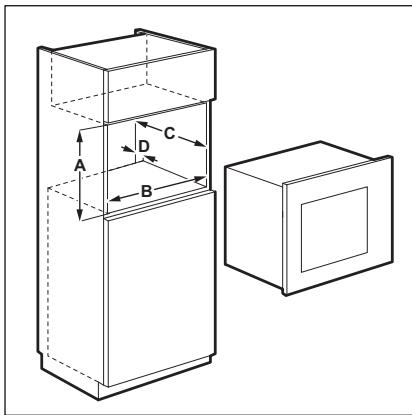 C
D
A
B