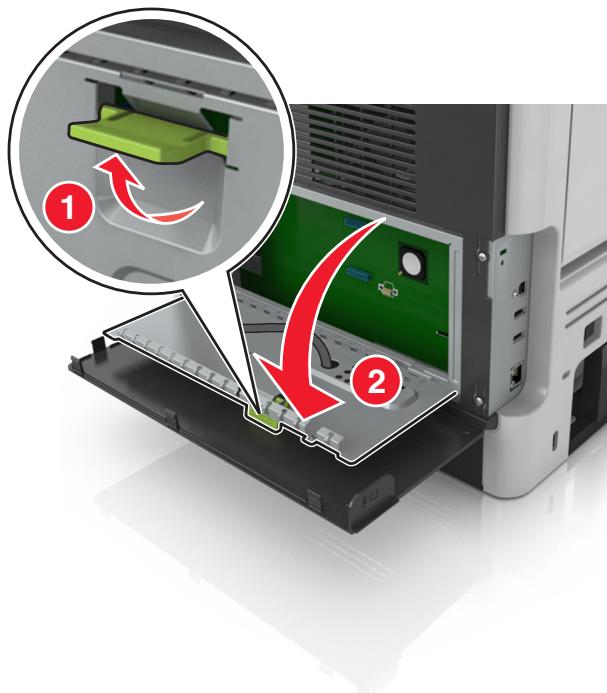 1
2