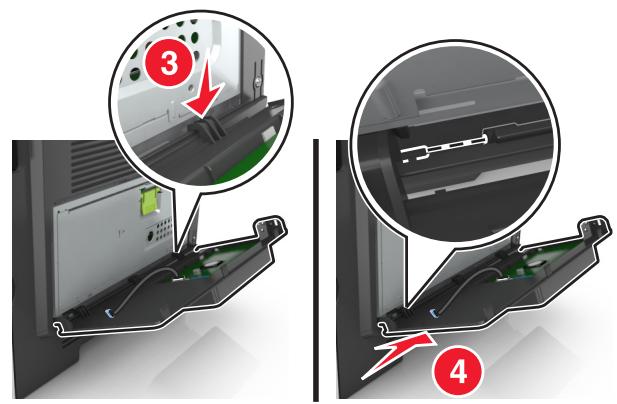 3

4