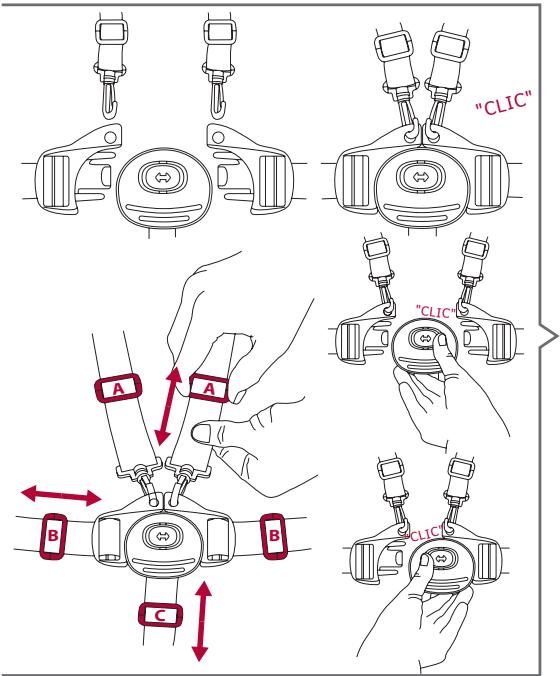 "CLIC"

"CLIC"

A

A

B

B

C

"CLIC"