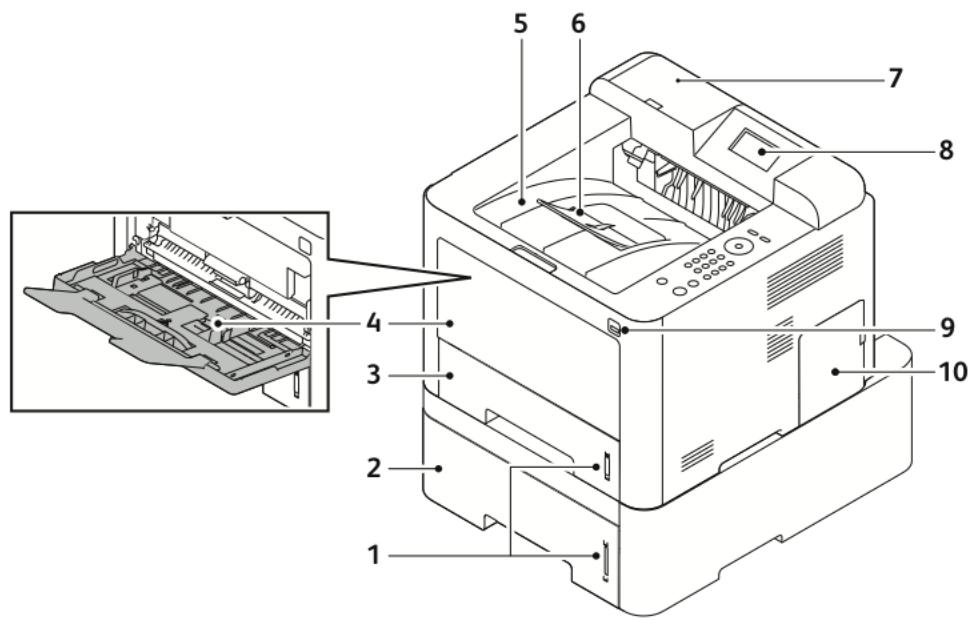 5
6
7
8
4
9
3
10
2
1