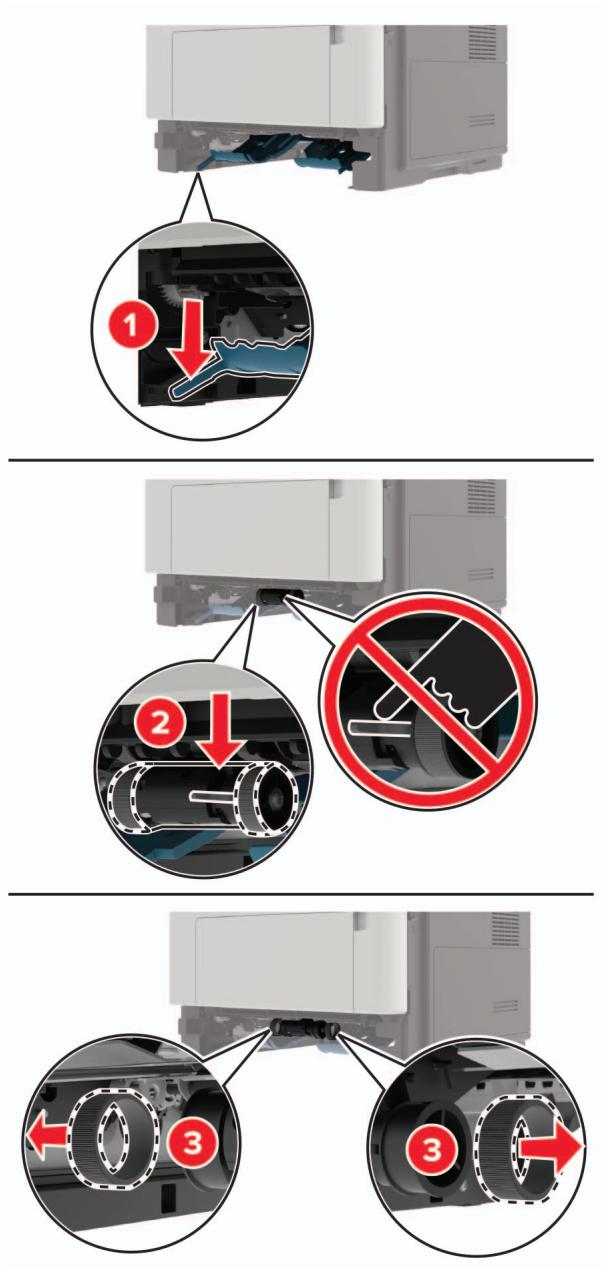 1

2

3

3