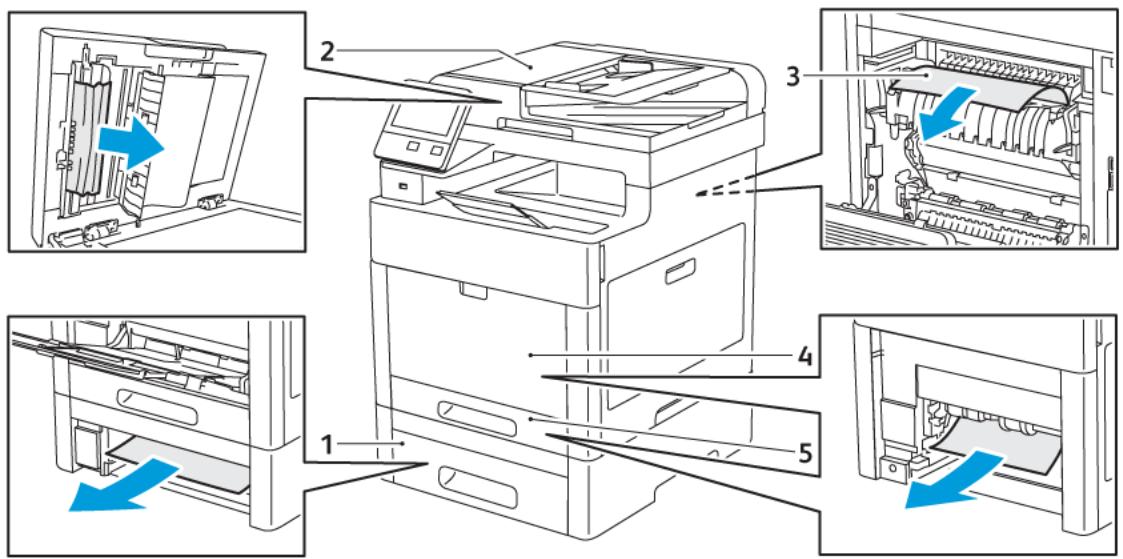 2
3
4
1
5