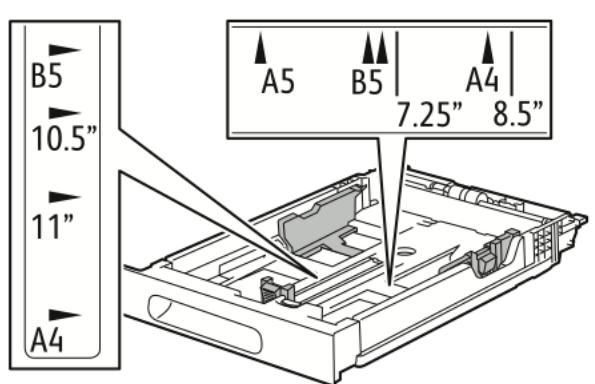 B5
10.5”
11”
A4

A5 B5 A4
7.25” 8.5”