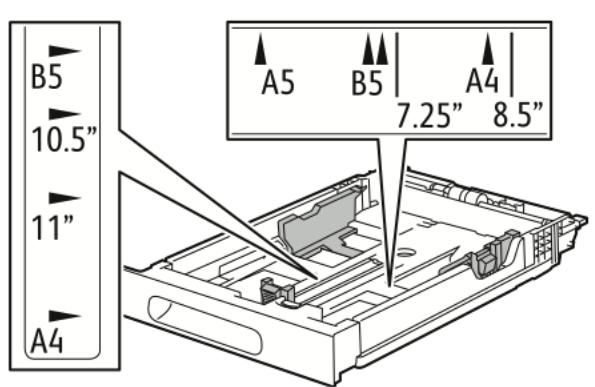 B5
10.5”
11”
A4

A5
B5
A4
7.25”
8.5”