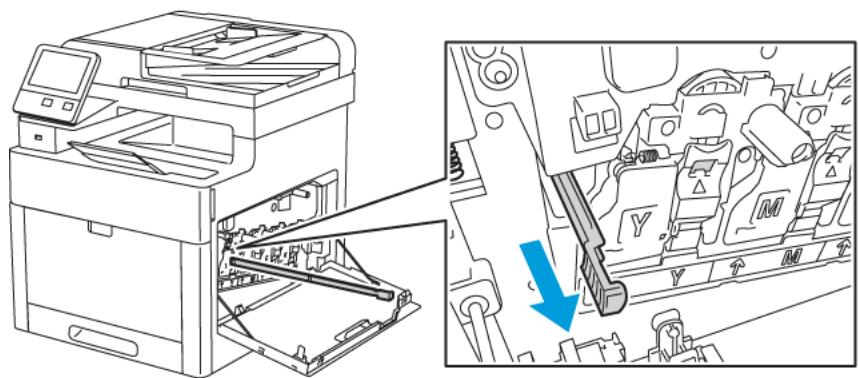 Y
M
Y
M