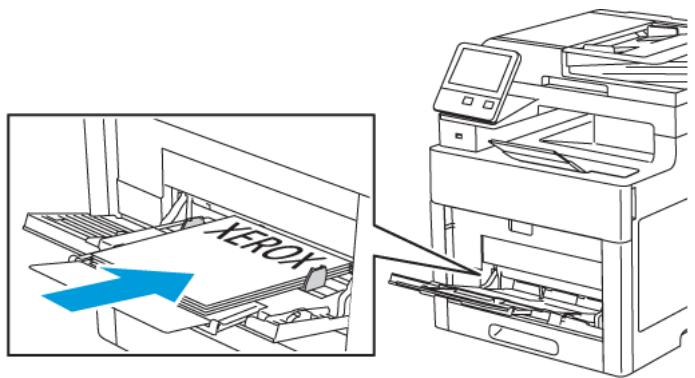 XEROX