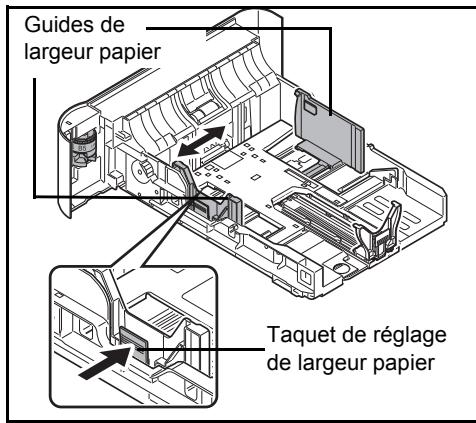 Guides de largeur papier

B5

Taquet de réglage de largeur papier