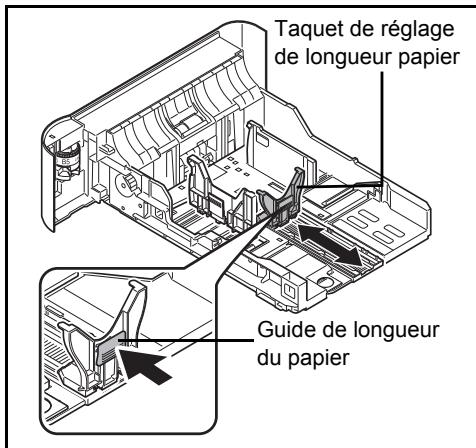 Taquet de réglage de longueur papier

B5

Guide de longueur du papier