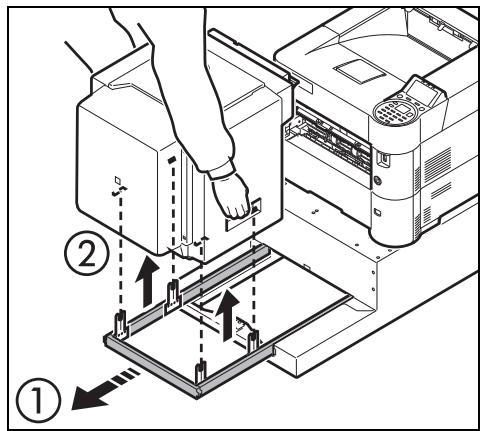 2

1