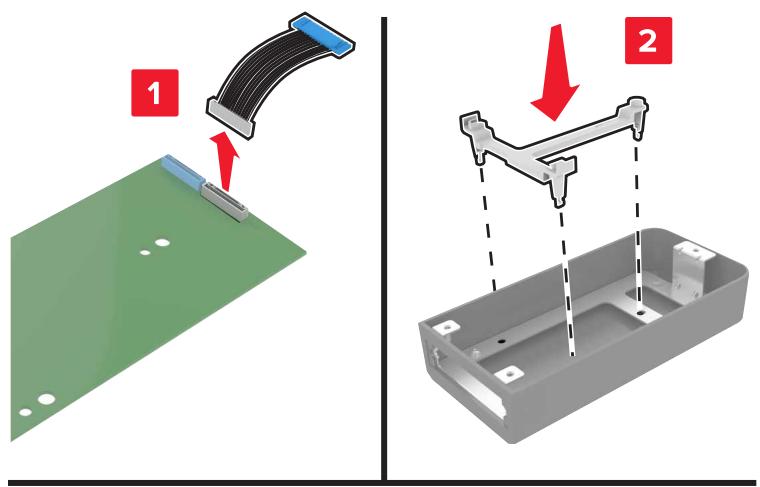 1

2