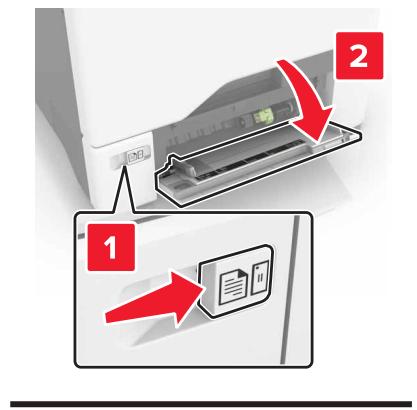 2

1