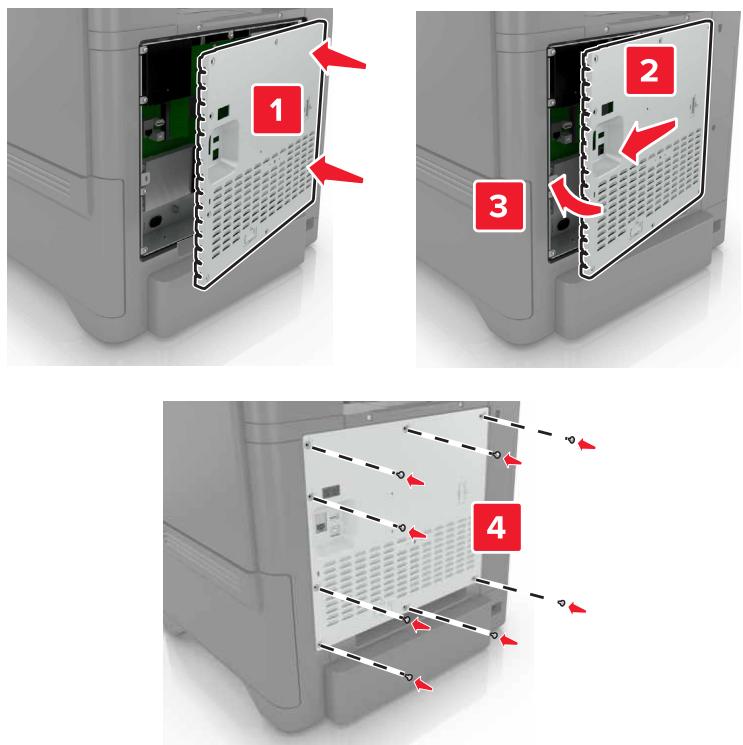 1

2

3

4