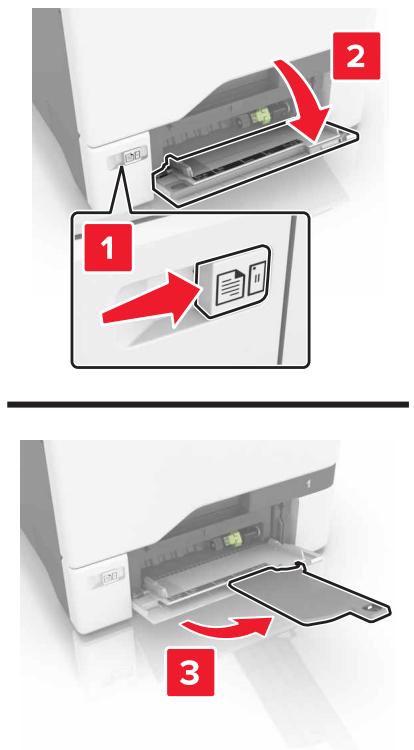 2

1

3