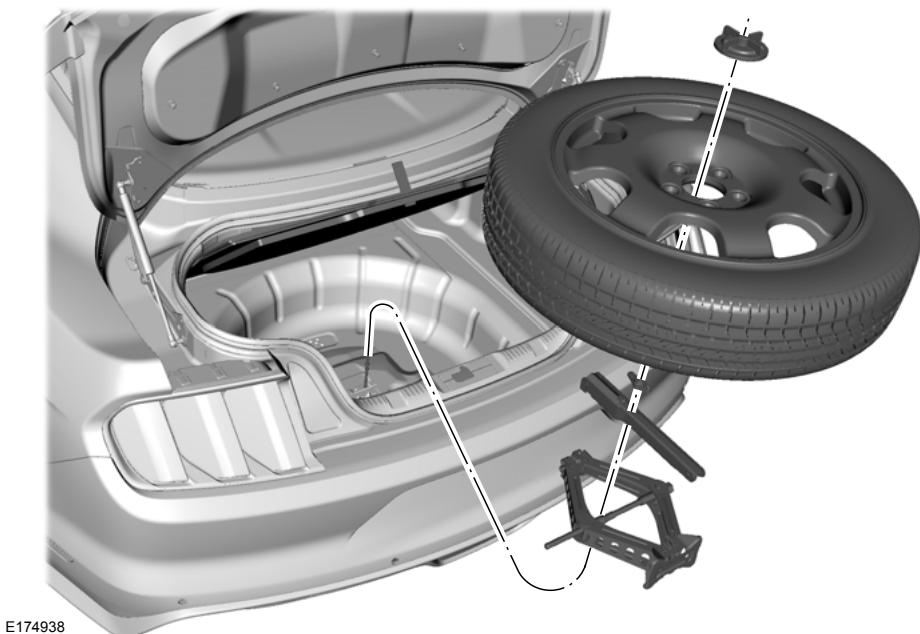 E174938