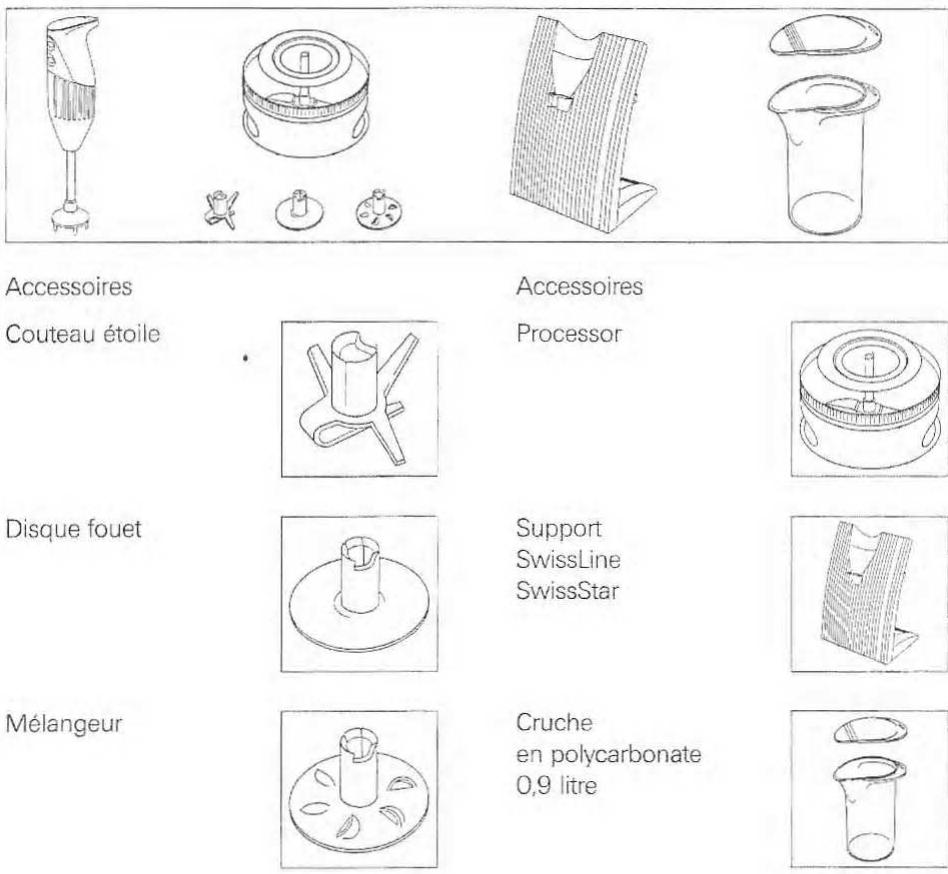 Accessoires

Couteau étoile

Disque fouet

Mélangeur

Accessoires

Processor

Support
SwissLine
SwissStar

Cruche
en polycarbonate
0,9 litre