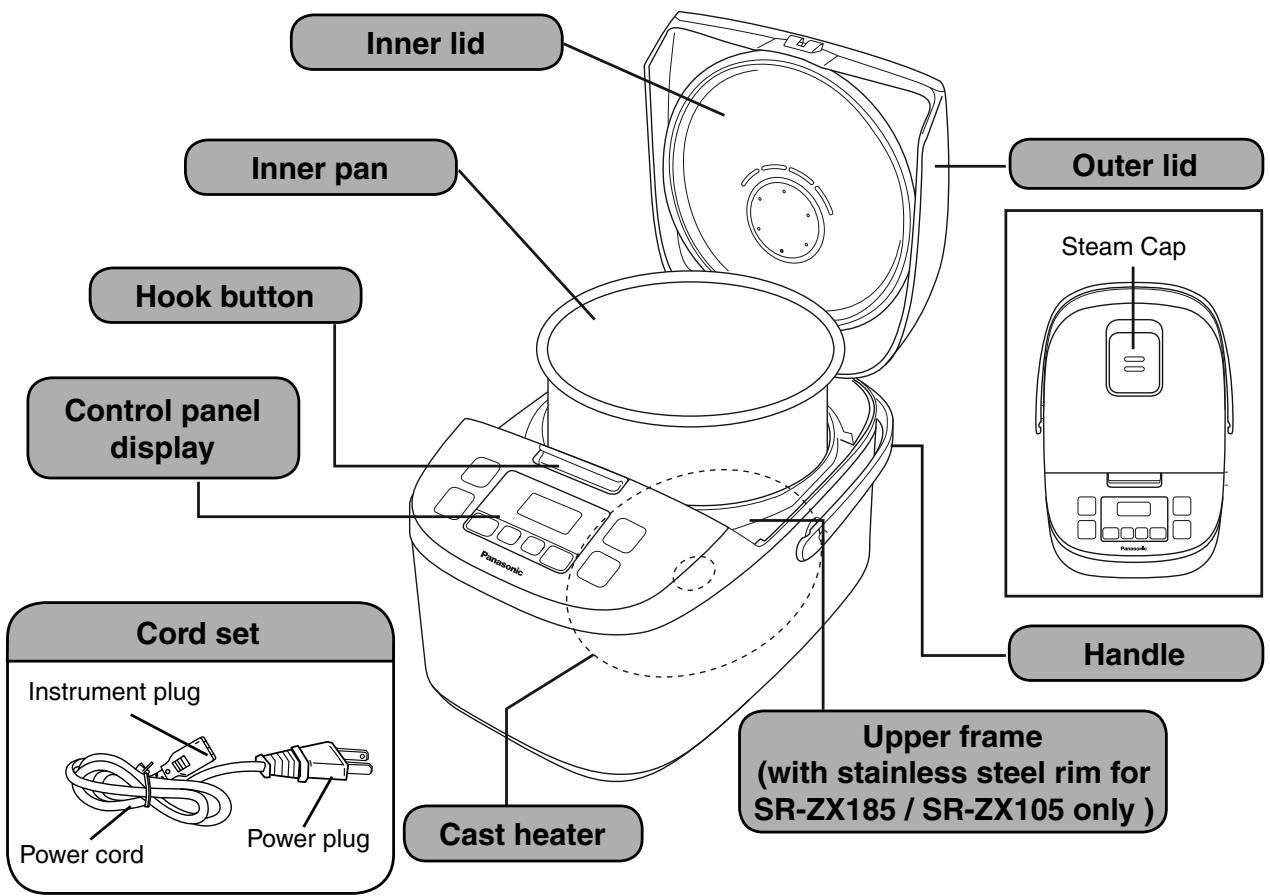 Inner lid

Inner pan

Outer lid

Steam Cap

Hook button

Control panel display

Panasonic

Panasonic

Cord set

Instrument plug

Power cord

Power plug

Handle

Upper frame (with stainless steel rim for SR-ZX185 / SR-ZX105 only )

Cast heater