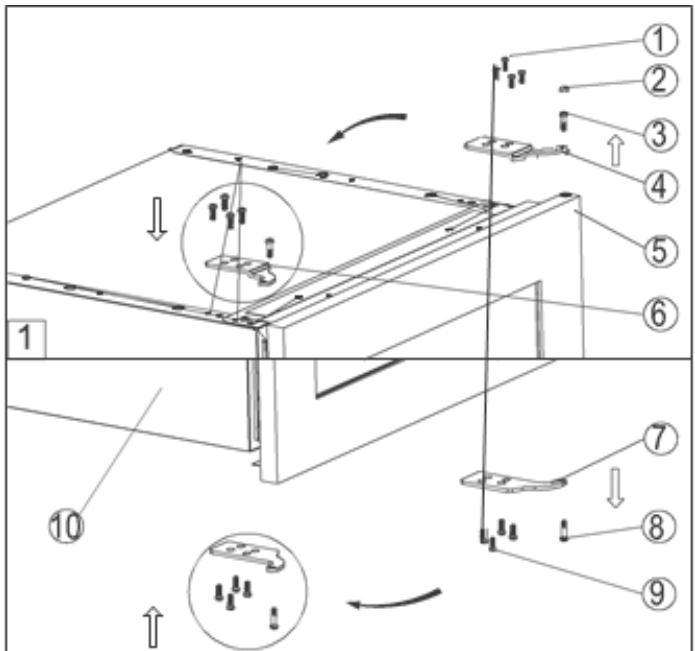 1
2
3
4
5
6
1
7
8
9
10