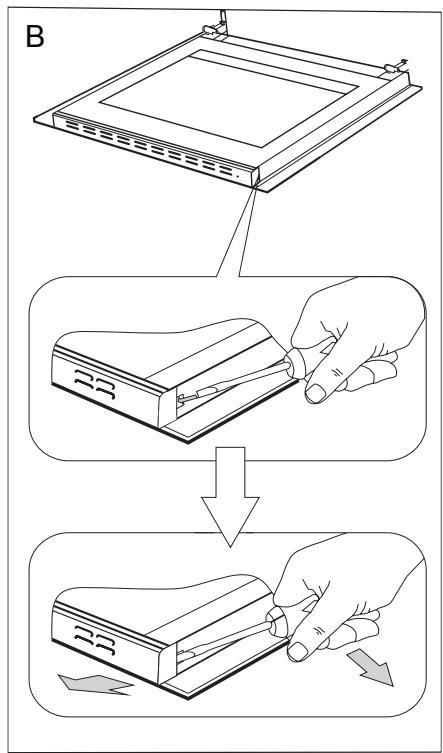 B