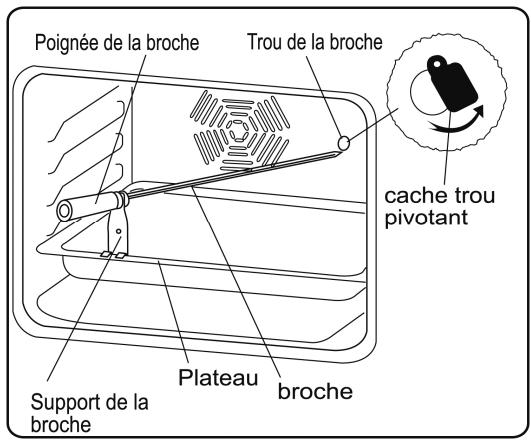 Poignée de la broche

Trou de la broche

cache trou pivotant

Plateau

broche

Support de la broche