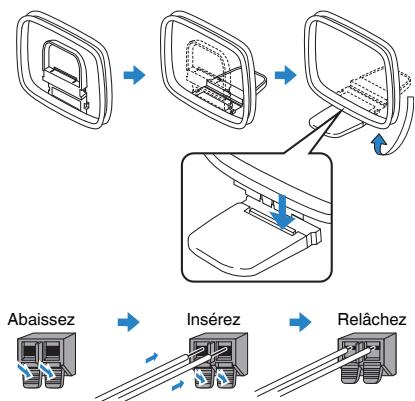 Abaissez

Insérez

Relâchez