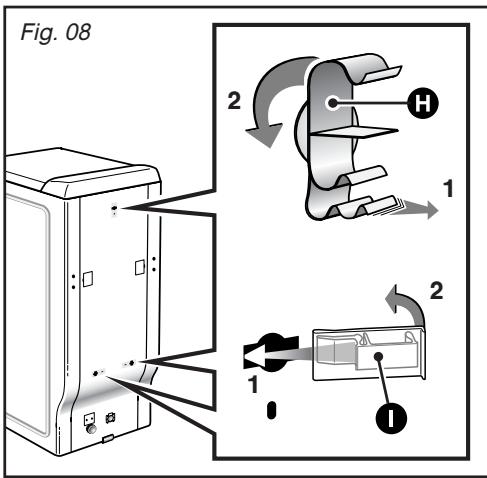 Fig. 08

2

H

1

2

1

I