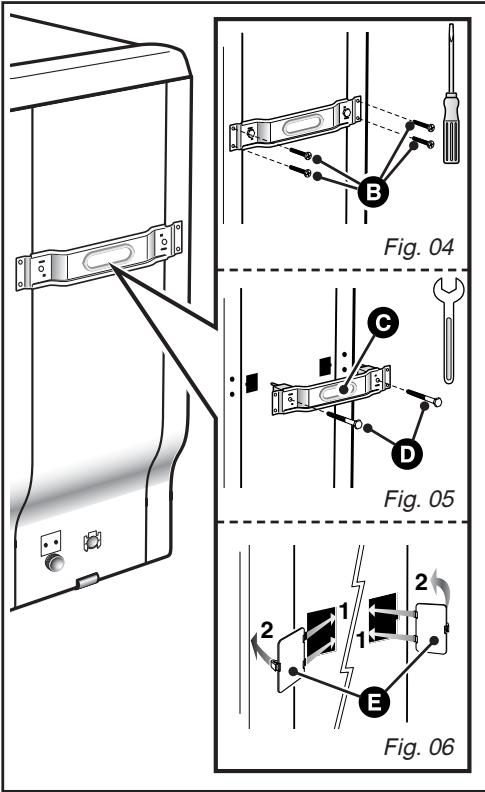 B

Fig. 04

C

D

Fig. 05

2
1
1
2

E

Fig. 06